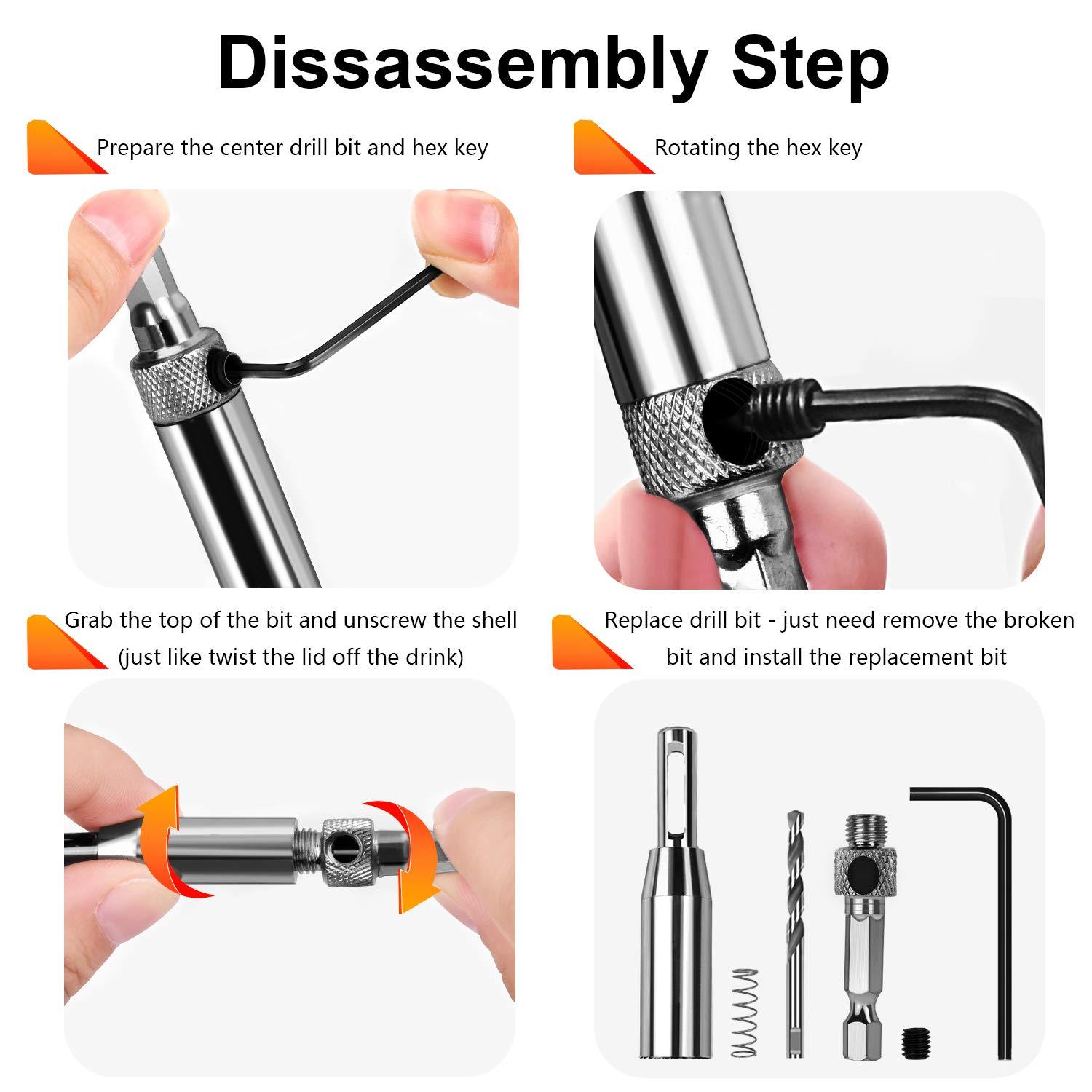 Dissassembly Step

Prepare the center drill bit and hex key

Rotating the hex key

Grab the top of the bit and unscrew the shell (just like twist the lid off the drink)

Replace drill bit - just need remove the broken bit and install the replacement bit